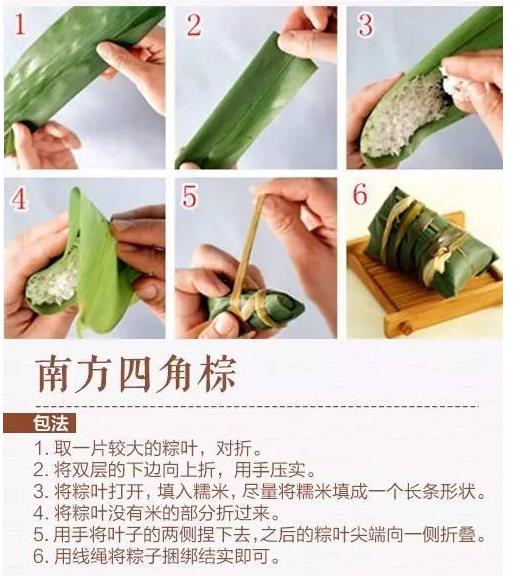 1

2

3

4

5

6

南方四角粽

包法

1. 取一片较大的粽叶，对折。
2. 将双层的下边向上折，用手压实。
3. 将粽叶打开，填入糯米，尽量将糯米填成一个长条形状。
4. 将粽叶没有米的部分折过来。
5. 用手将叶子的两侧捏下去，之后的粽叶尖端向一侧折叠。
6. 用线绳将粽子捆绑结实即可。